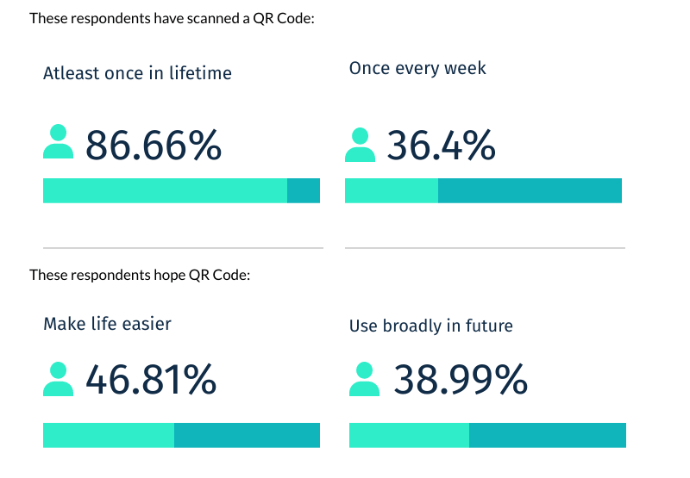 These respondents have scanned a QR Code:

Atleast once in lifetime

86.66%

Once every week

36.4%

These respondents hope QR Code:

Make life easier

46.81%

Use broadly in future

38.99%