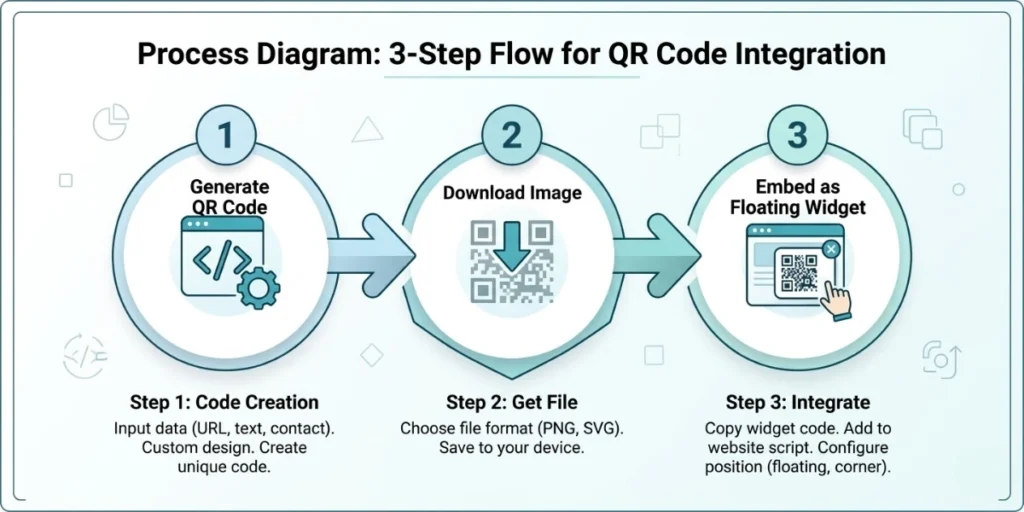 Process Diagram: 3-Step Flow for QR Code Integration

1

Generate QR Code

Step 1: Code Creation

Input data (URL, text, contact). Custom design. Create unique code.

2

Download Image

Step 2: Get File

Choose file format (PNG, SVG). Save to your device.

3

Embed as Floating Widget

Step 3: Integrate

Copy widget code. Add to website script. Configure position (floating, corner).